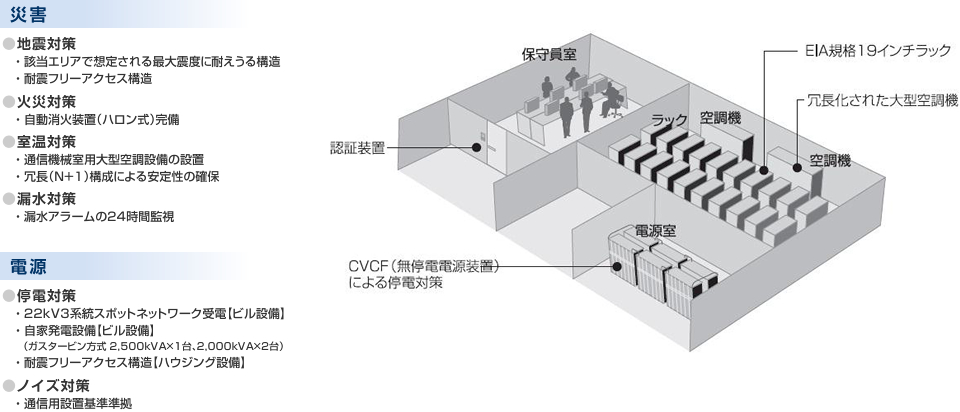 災害

●地震対策
・該当エリアで想定される最大震度に耐えうる構造
・耐震フリーアクセス構造

●火災対策
・自動消火装置（ハロン式）完備

●室温対策
・通信機械室用大型空調設備の設置
・冗長（N+1）構成による安定性の確保

●漏水対策
・漏水アラームの24時間監視

電源

●停電対策
・22kV3系統スポットネットワーク受電【ビル設備】
・自家発電設備【ビル設備】
（ガスタービン方式 2,500kVA×1台、2,000kVA×2台）
・耐震フリーアクセス構造【ハウジング設備】

●ノイズ対策
・通信用設置基準準拠

保守員室

EIA規格19インチラック

冗長化された大型空調機

ラック

空調機

空調機

認証装置

電源室

CVCF（無停電電源装置）による停電対策